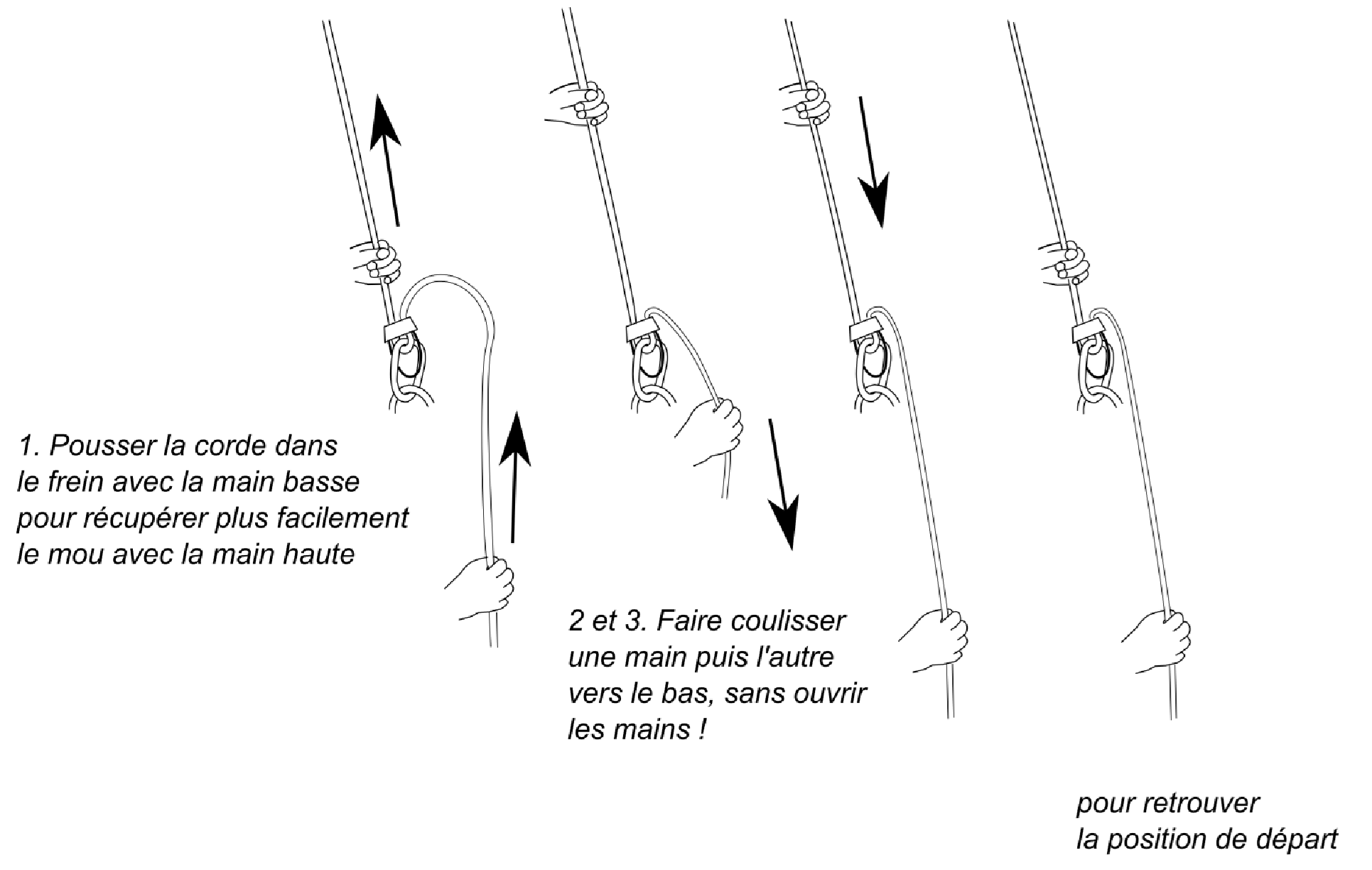 1. Pousser la corde dans le frein avec la main basse pour récupérer plus facilement le mou avec la main haute

2 et 3. Faire coulisser une main puis l'autre vers le bas, sans ouvrir les mains !

pour retrouver la position de départ